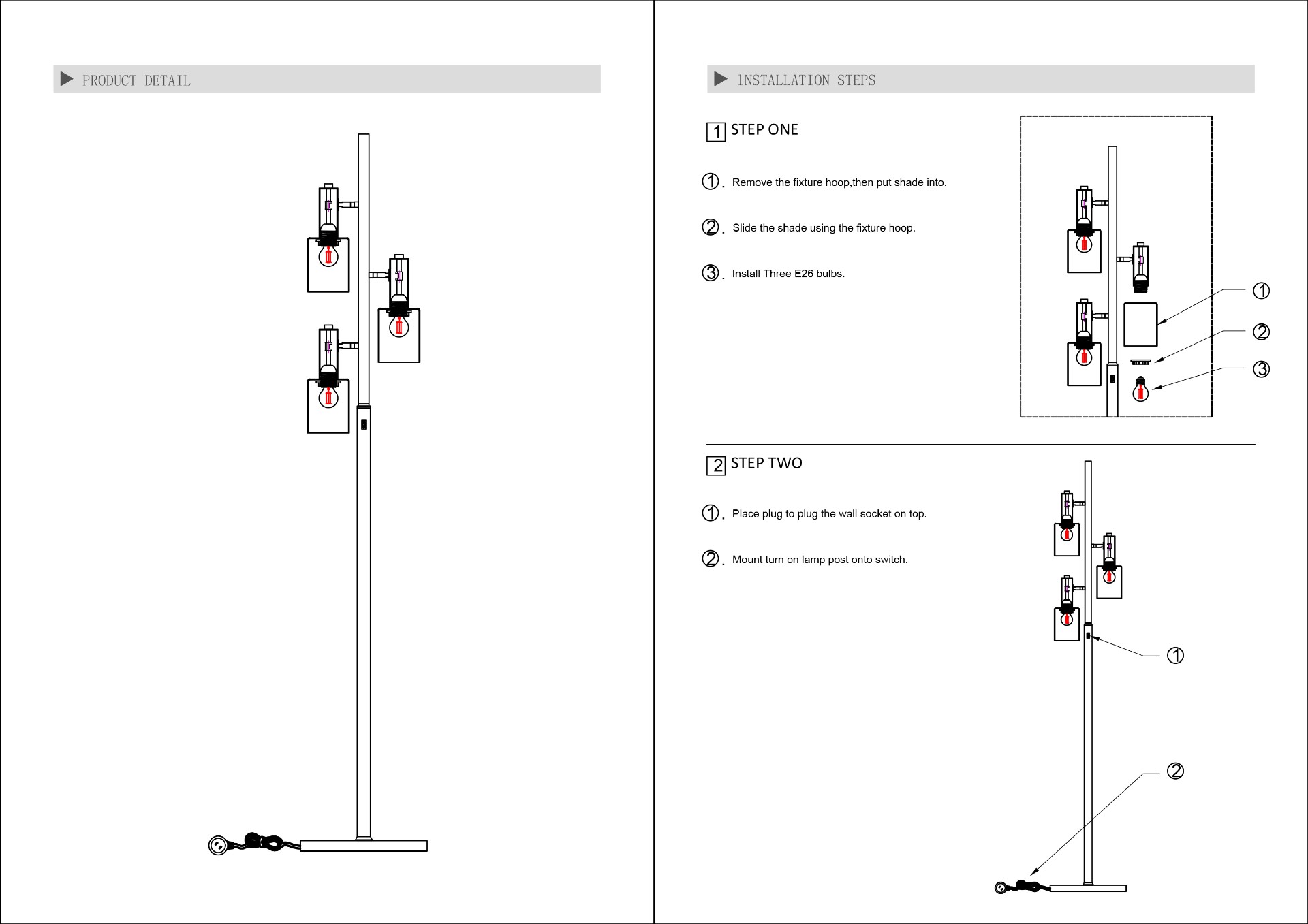 PRODUCT DETAIL

INSTALLATION STEPS

1 STEP ONE

①. Remove the fixture hoop,then put shade into.

②. Slide the shade using the fixture hoop.

③. Install Three E26 bulbs.

①

②

③

2 STEP TWO

①. Place plug to plug the wall socket on top.

②. Mount turn on lamp post onto switch.

①

②