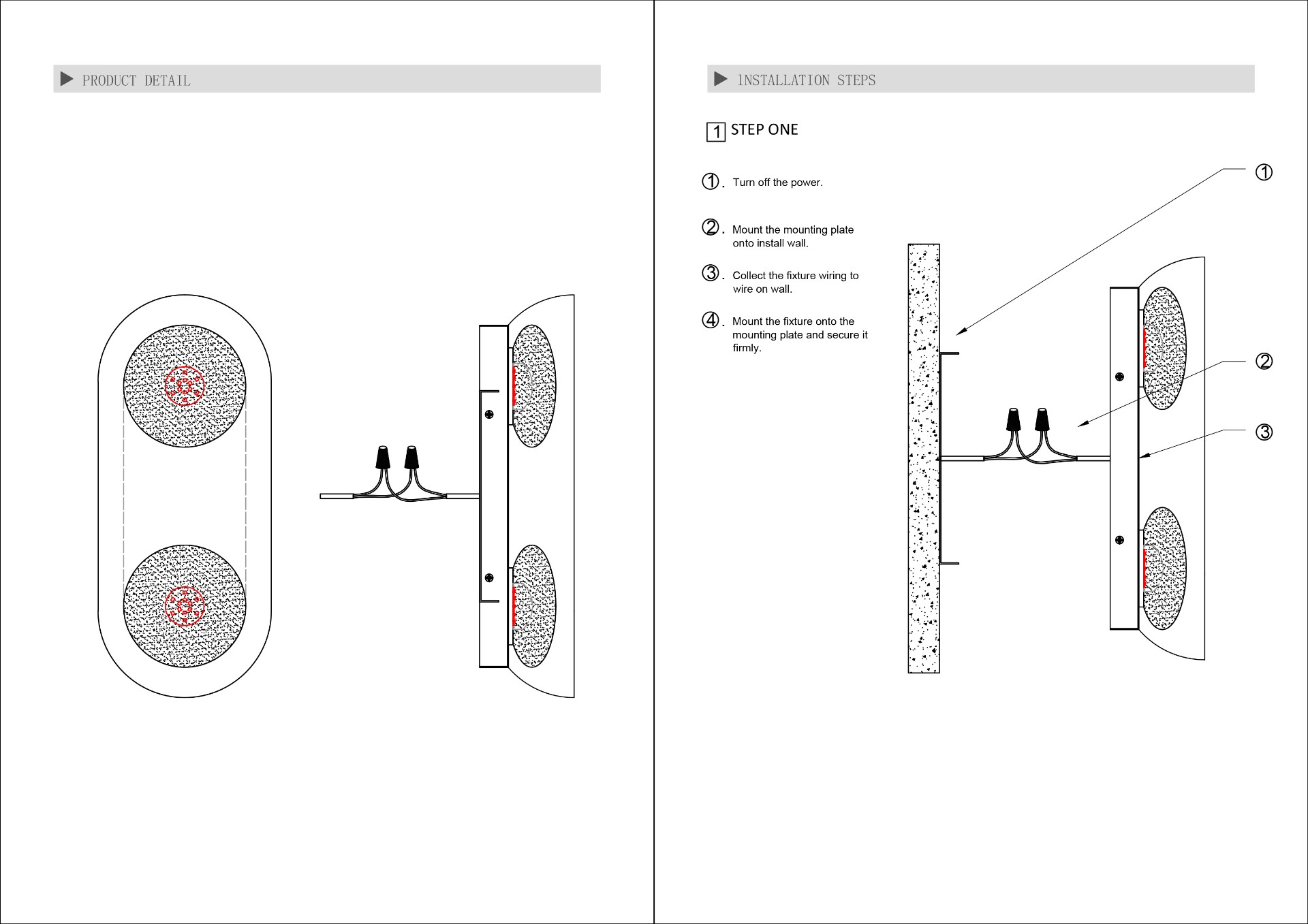 PRODUCT DETAIL

INSTALLATION STEPS

1 STEP ONE

①. Turn off the power.

②. Mount the mounting plate onto install wall.

③. Collect the fixture wiring to wire on wall.

④. Mount the fixture onto the mounting plate and secure it firmly.

①

②

③