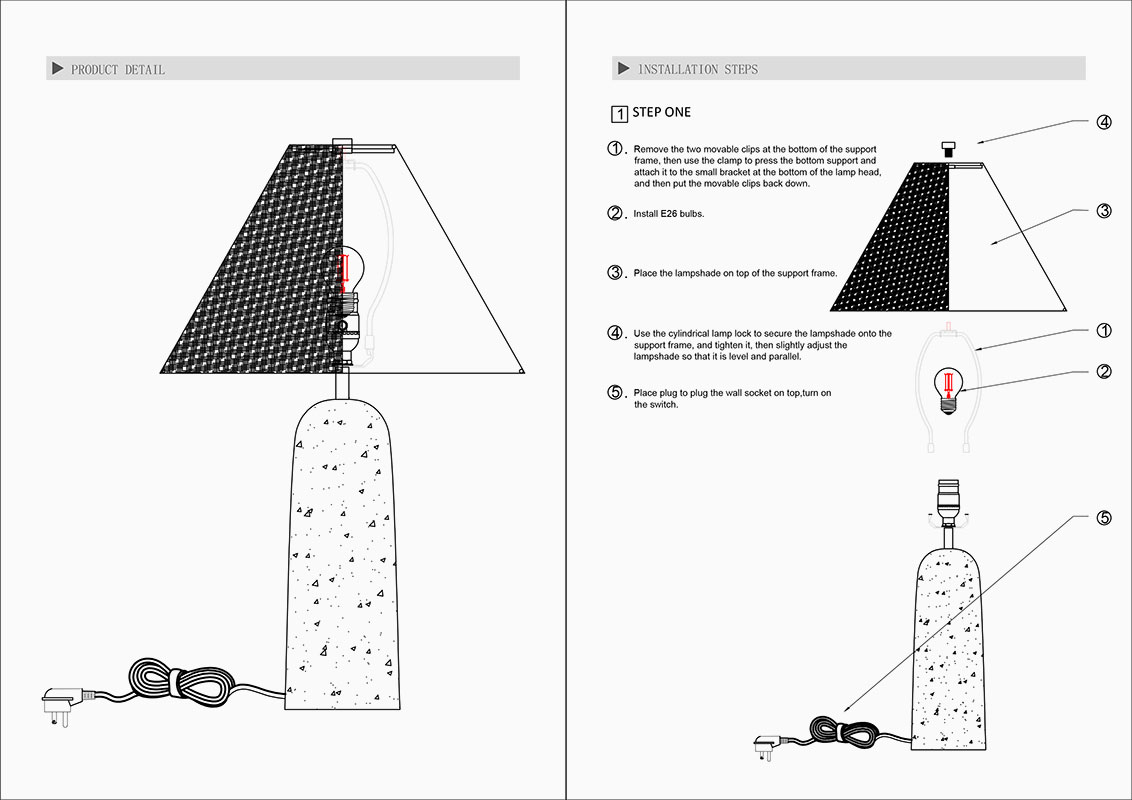 PRODUCT DETAIL

INSTALLATION STEPS

1 STEP ONE

①. Remove the two movable clips at the bottom of the support frame, then use the clamp to press the bottom support and attach it to the small bracket at the bottom of the lamp head, and then put the movable clips back down.

②. Install E26 bulbs.

③. Place the lampshade on top of the support frame.

④. Use the cylindrical lamp lock to secure the lampshade onto the support frame, and tighten it, then slightly adjust the lampshade so that it is level and parallel.

⑤. Place plug to plug the wall socket on top,turn on the switch.

④

③

①

②

⑤