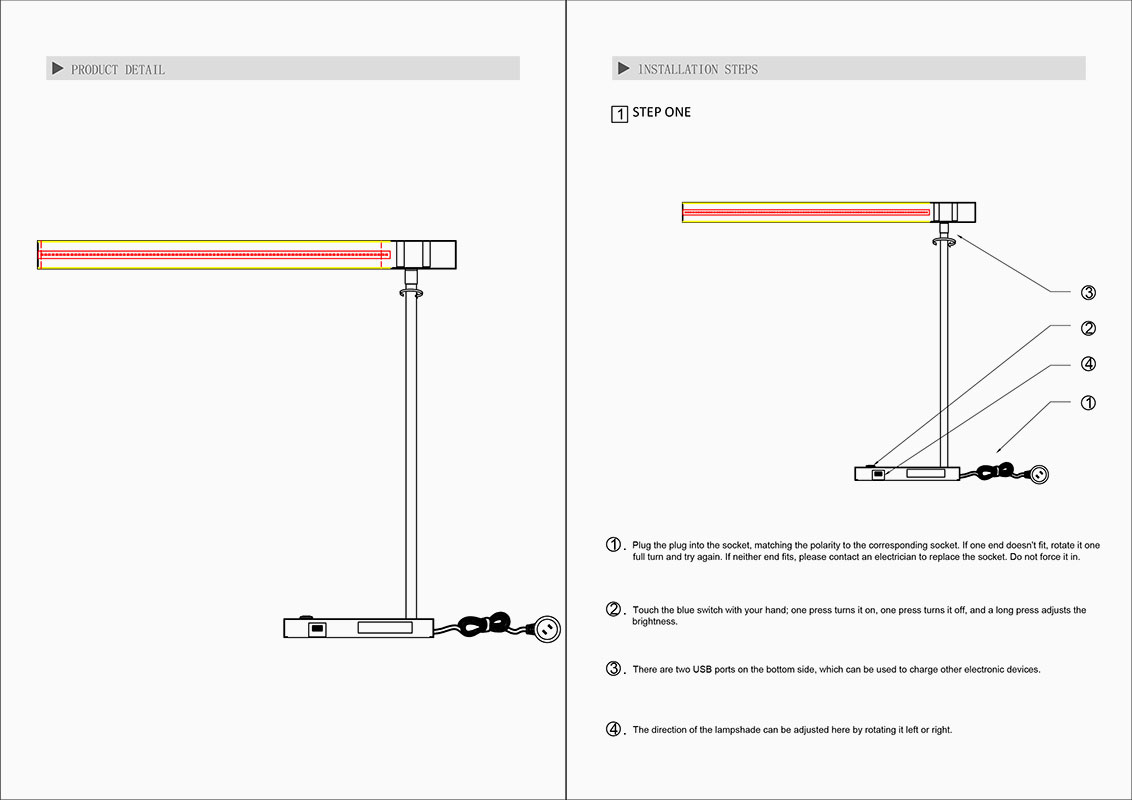 PRODUCT DETAIL

INSTALLATION STEPS

1 STEP ONE

③

②

④

①

①. Plug the plug into the socket, matching the polarity to the corresponding socket. If one end doesn't fit, rotate it one full turn and try again. If neither end fits, please contact an electrician to replace the socket. Do not force it in.

②. Touch the blue switch with your hand; one press turns it on, one press turns it off, and a long press adjusts the brightness.

③. There are two USB ports on the bottom side, which can be used to charge other electronic devices.

④. The direction of the lampshade can be adjusted here by rotating it left or right.