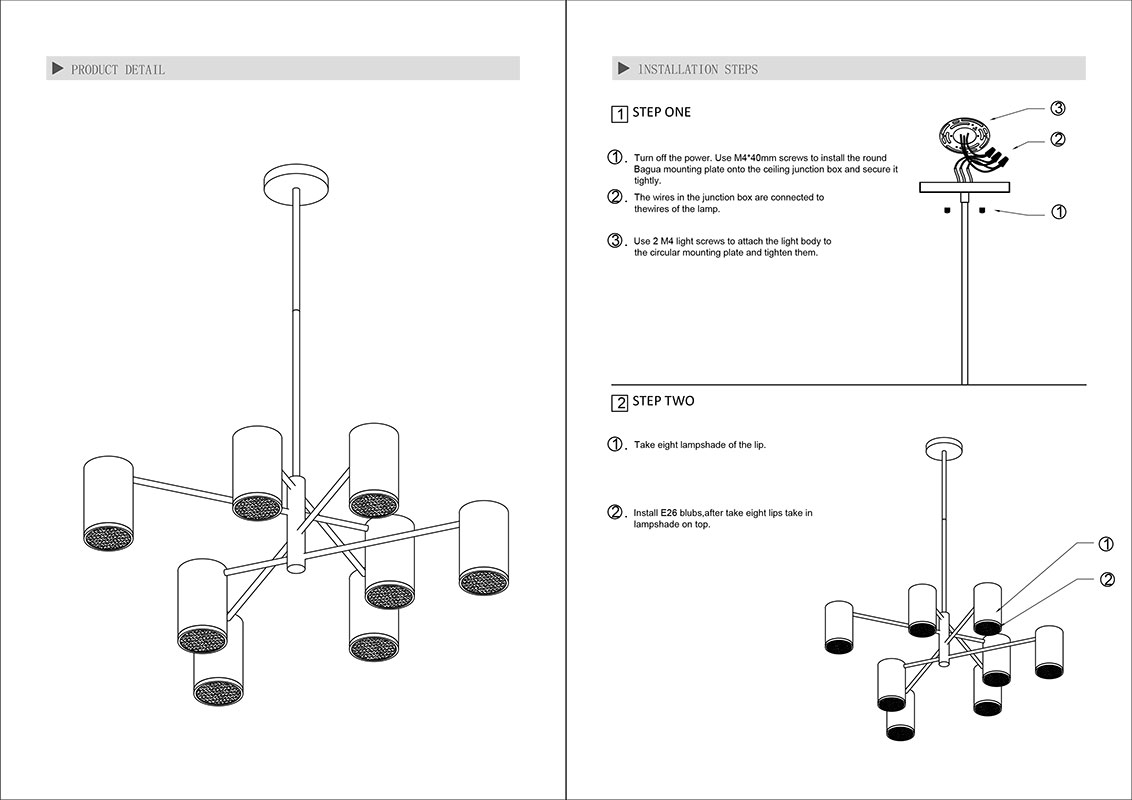 ▶ PRODUCT DETAIL

▶ INSTALLATION STEPS

1 STEP ONE

①. Turn off the power. Use M4*40mm screws to install the round Bagua mounting plate onto the ceiling junction box and secure it tightly.

②. The wires in the junction box are connected to thewires of the lamp.

③. Use 2 M4 light screws to attach the light body to the circular mounting plate and tighten them.

③
②
①

2 STEP TWO

①. Take eight lampshade of the lip.

②. Install E26 blubs,after take eight lips take in lampshade on top.

①
②