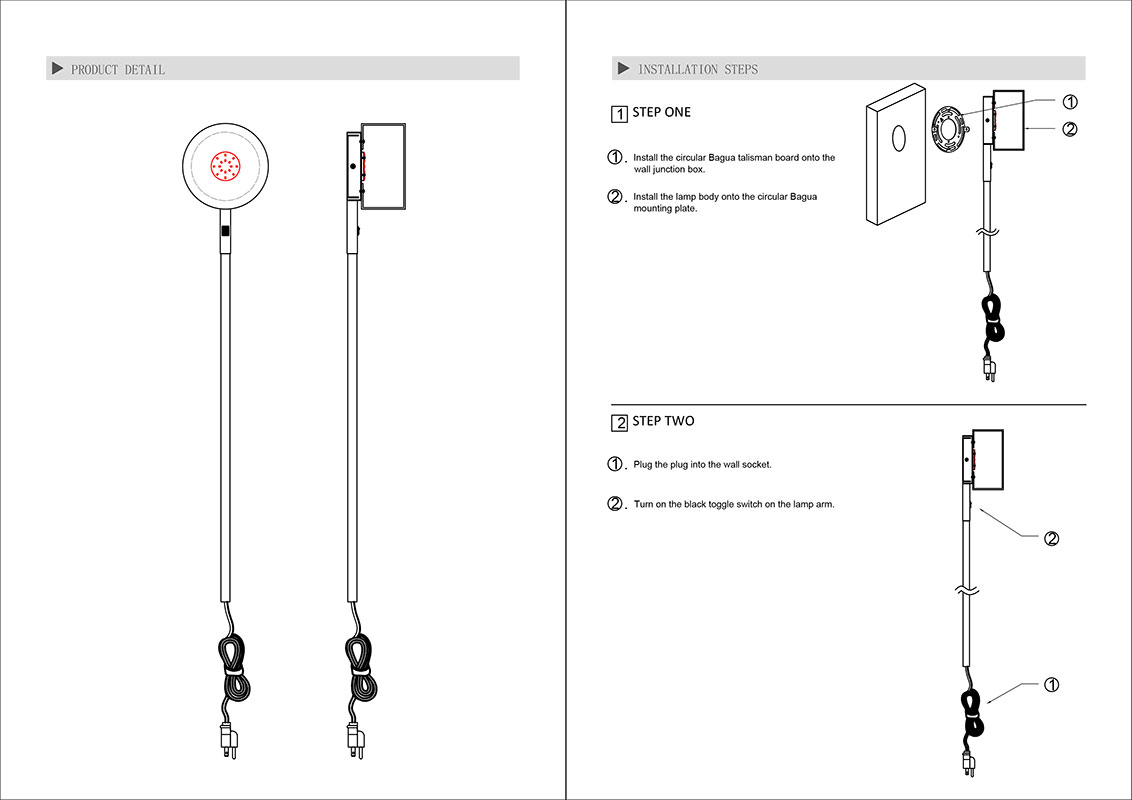 PRODUCT DETAIL

INSTALLATION STEPS

1 STEP ONE

①. Install the circular Bagua talisman board onto the wall junction box.

②. Install the lamp body onto the circular Bagua mounting plate.

①

②

2 STEP TWO

①. Plug the plug into the wall socket.

②. Turn on the black toggle switch on the lamp arm.

②

①