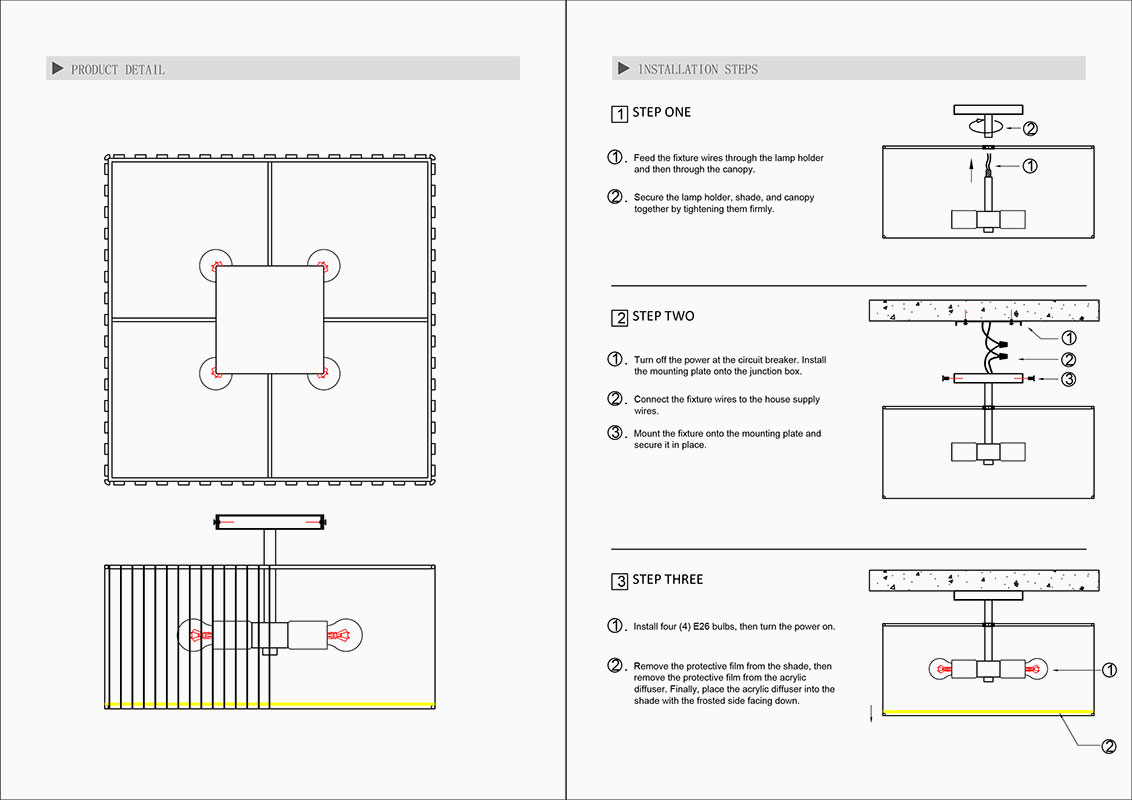 PRODUCT DETAIL

INSTALLATION STEPS

1 STEP ONE

①. Feed the fixture wires through the lamp holder and then through the canopy.

②. Secure the lamp holder, shade, and canopy together by tightening them firmly.

②

①

2 STEP TWO

①. Turn off the power at the circuit breaker. Install the mounting plate onto the junction box.

②. Connect the fixture wires to the house supply wires.

③. Mount the fixture onto the mounting plate and secure it in place.

①

②

③

3 STEP THREE

①. Install four (4) E26 bulbs, then turn the power on.

②. Remove the protective film from the shade, then remove the protective film from the acrylic diffuser. Finally, place the acrylic diffuser into the shade with the frosted side facing down.

①

②