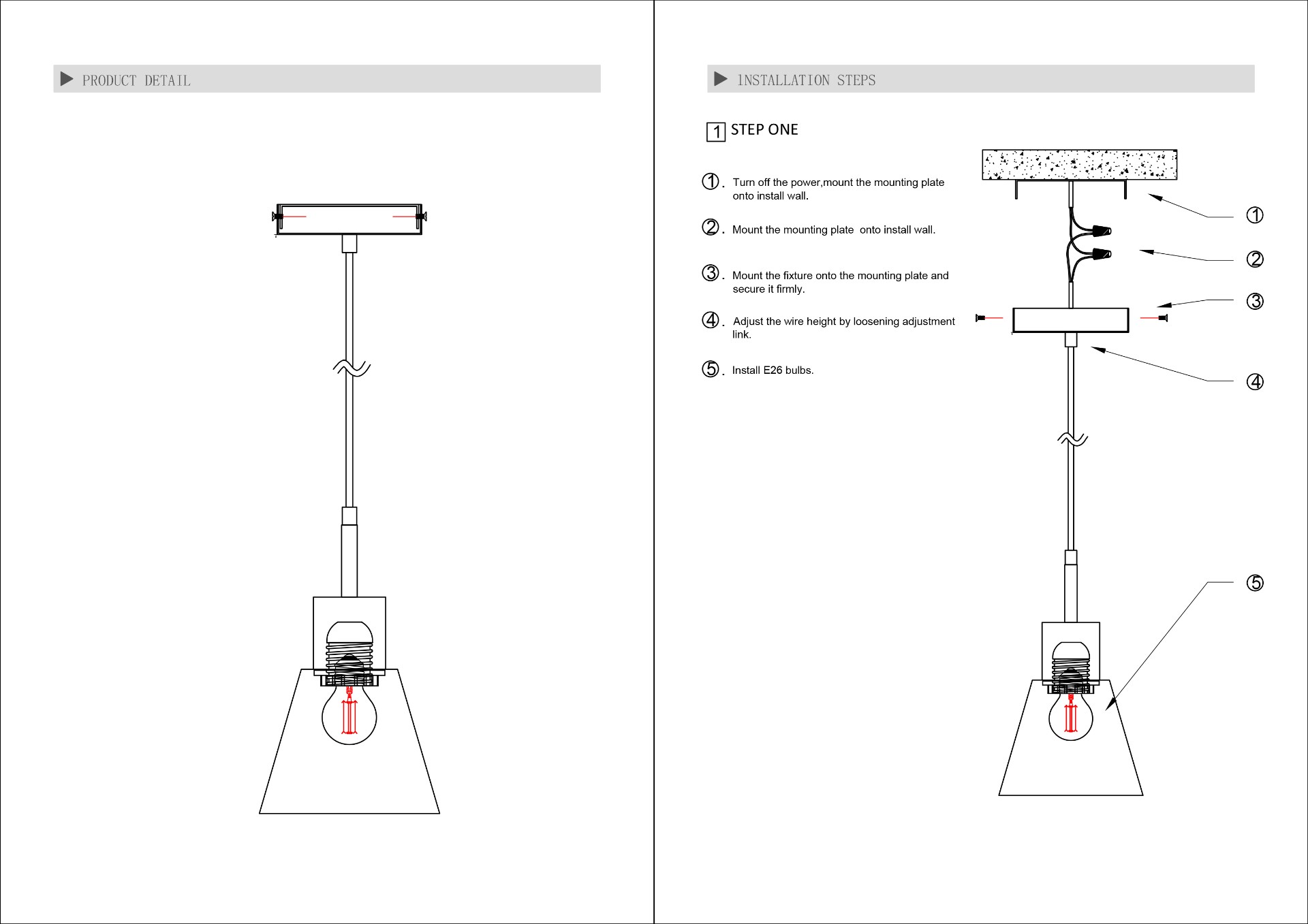 PRODUCT DETAIL

INSTALLATION STEPS

1 STEP ONE

①. Turn off the power,mount the mounting plate onto install wall.

②. Mount the mounting plate  onto install wall.

③. Mount the fixture onto the mounting plate and secure it firmly.

④. Adjust the wire height by loosening adjustment link.

⑤. Install E26 bulbs.

①

②

③

④

⑤