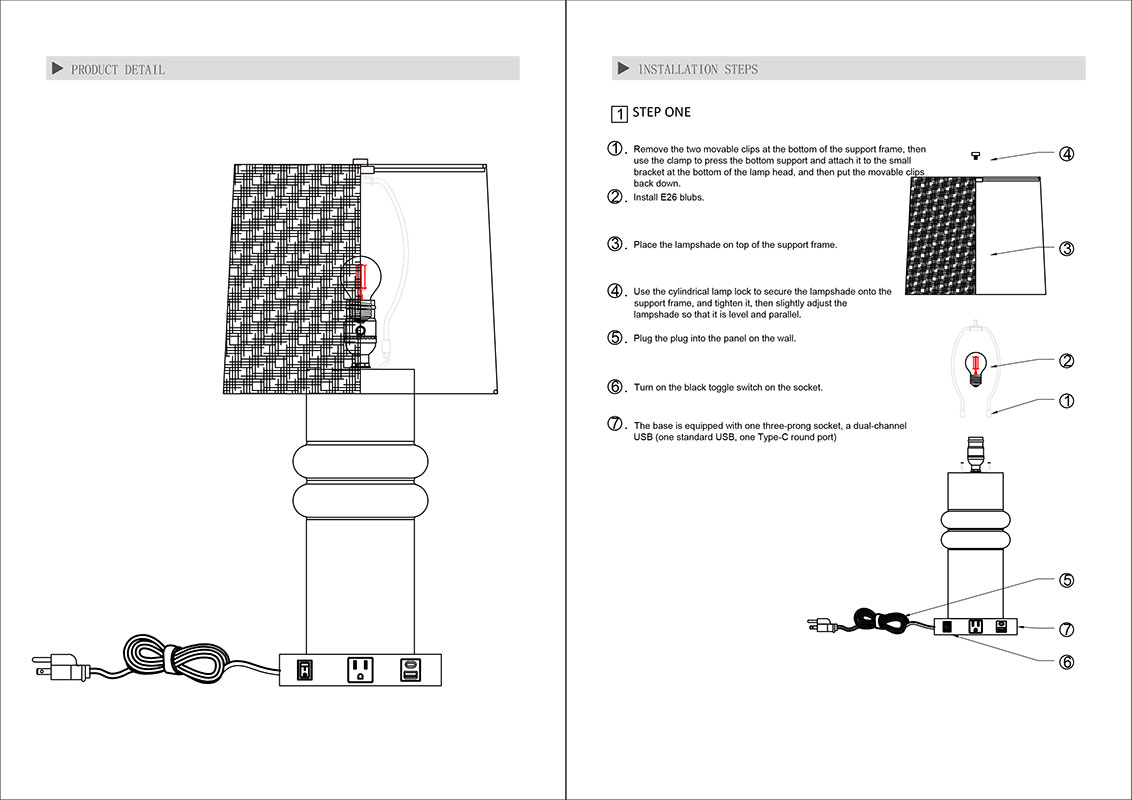 PRODUCT DETAIL

INSTALLATION STEPS

1 STEP ONE

①. Remove the two movable clips at the bottom of the support frame, then use the clamp to press the bottom support and attach it to the small bracket at the bottom of the lamp head, and then put the movable clips back down.

②. Install E26 blubs.

③. Place the lampshade on top of the support frame.

④. Use the cylindrical lamp lock to secure the lampshade onto the support frame, and tighten it, then slightly adjust the lampshade so that it is level and parallel.

⑤. Plug the plug into the panel on the wall.

⑥. Turn on the black toggle switch on the socket.

⑦. The base is equipped with one three-prong socket, a dual-channel USB (one standard USB, one Type-C round port)

④
③
②
①
⑤
⑦
⑥