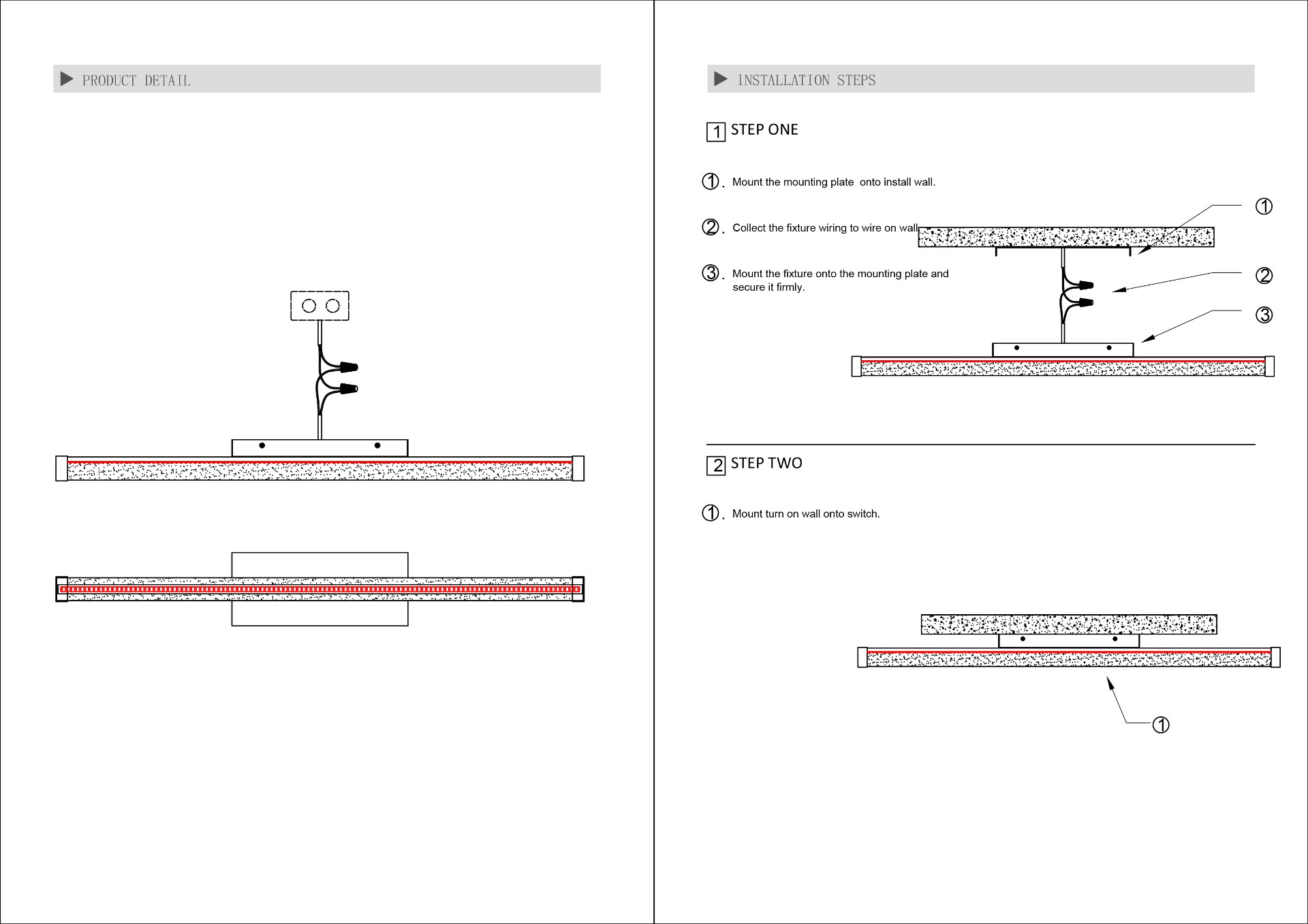 PRODUCT DETAIL

INSTALLATION STEPS

1 STEP ONE

①. Mount the mounting plate onto install wall.

②. Collect the fixture wiring to wire on wall.

③. Mount the fixture onto the mounting plate and secure it firmly.

①

②

③

2 STEP TWO

①. Mount turn on wall onto switch.

①