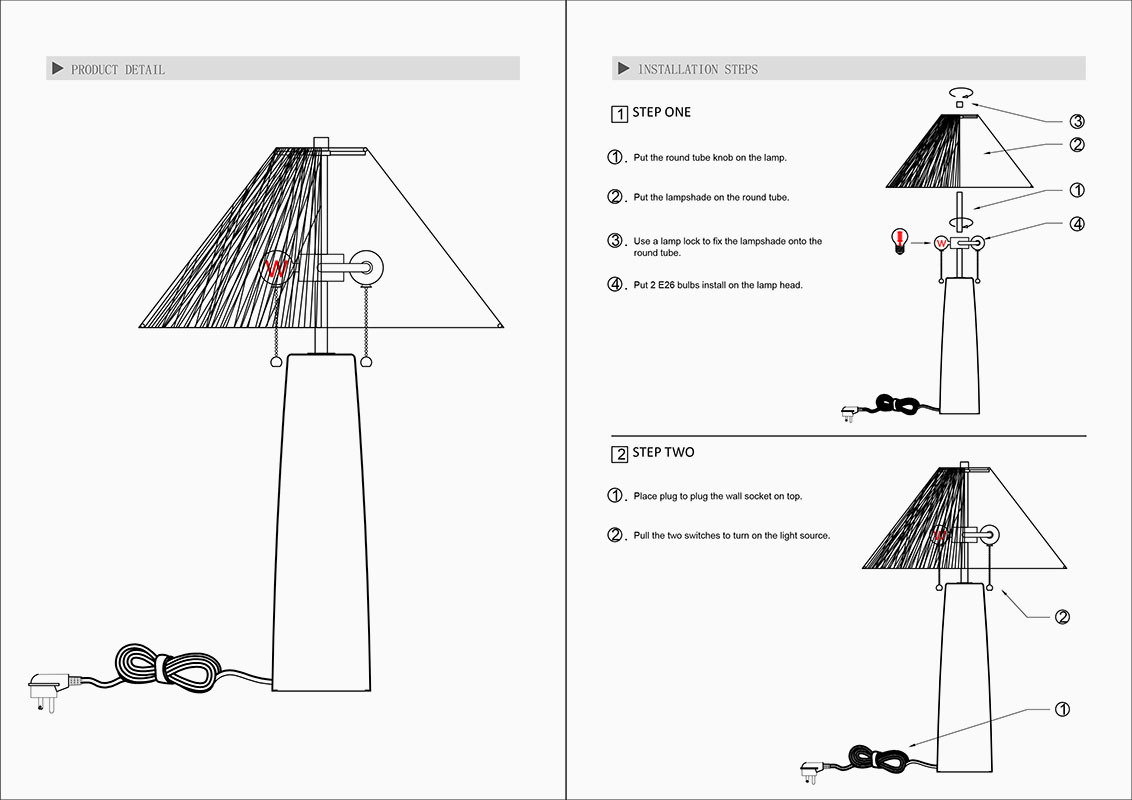 PRODUCT DETAIL

W

INSTALLATION STEPS

1 STEP ONE

①. Put the round tube knob on the lamp.

②. Put the lampshade on the round tube.

③. Use a lamp lock to fix the lampshade onto the round tube.

④. Put 2 E26 bulbs install on the lamp head.

③
②
①
④
W

2 STEP TWO

①. Place plug to plug the wall socket on top.

②. Pull the two switches to turn on the light source.

W
②
①