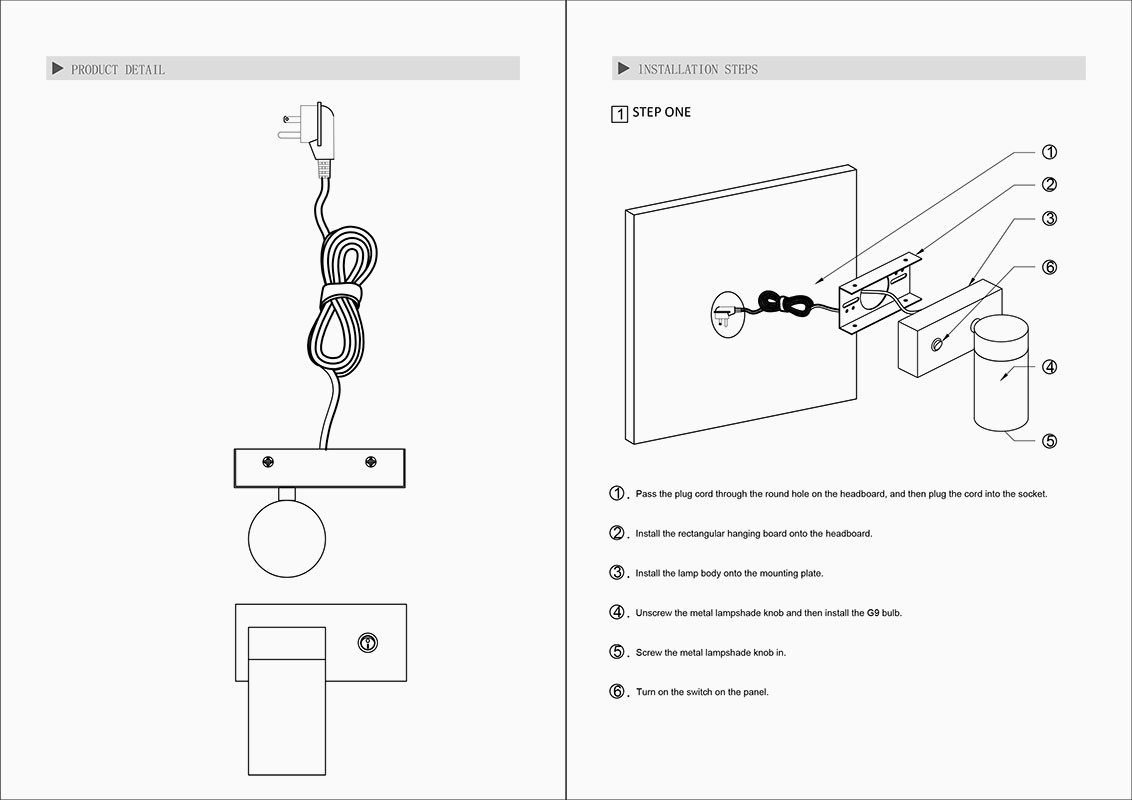 PRODUCT DETAIL

INSTALLATION STEPS

1 STEP ONE

①
②
③
⑥
④
⑤

①. Pass the plug cord through the round hole on the headboard, and then plug the cord into the socket.

②. Install the rectangular hanging board onto the headboard.

③. Install the lamp body onto the mounting plate.

④. Unscrew the metal lampshade knob and then install the G9 bulb.

⑤. Screw the metal lampshade knob in.

⑥. Turn on the switch on the panel.