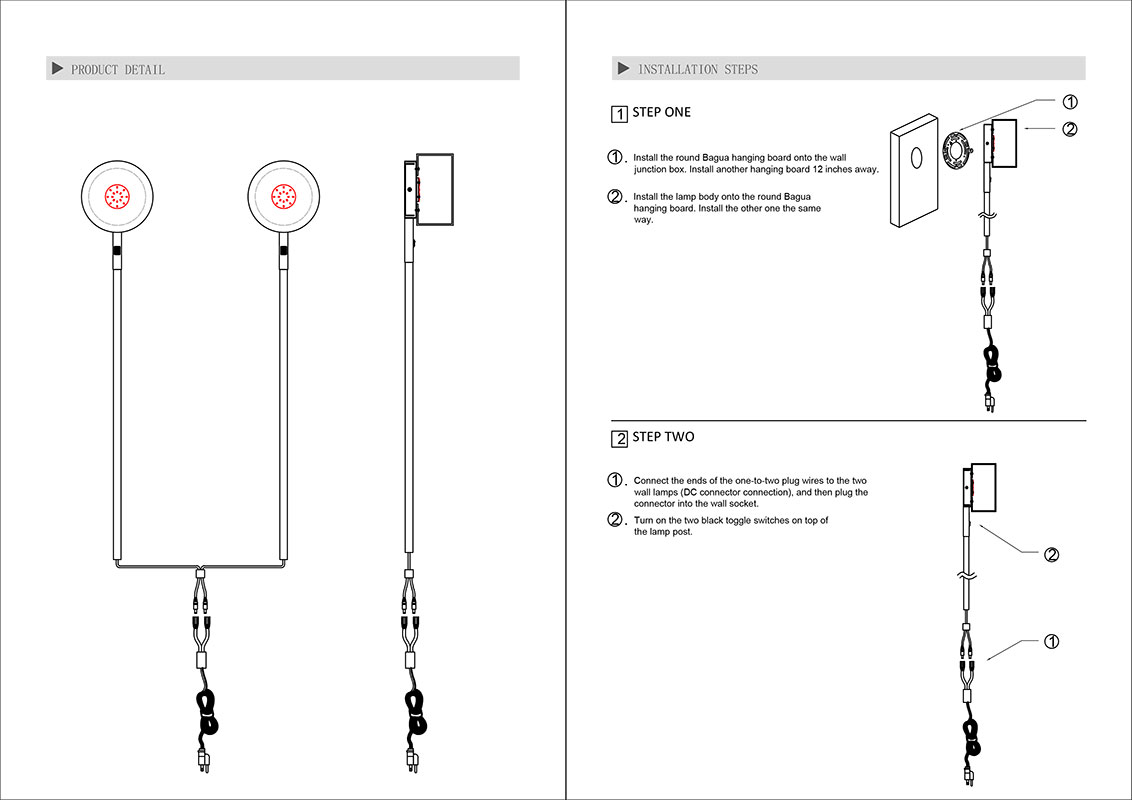 PRODUCT DETAIL

INSTALLATION STEPS

1 STEP ONE

①. Install the round Bagua hanging board onto the wall junction box. Install another hanging board 12 inches away.

②. Install the lamp body onto the round Bagua hanging board. Install the other one the same way.

①

②

2 STEP TWO

①. Connect the ends of the one-to-two plug wires to the two wall lamps (DC connector connection), and then plug the connector into the wall socket.

②. Turn on the two black toggle switches on top of the lamp post.

②

①