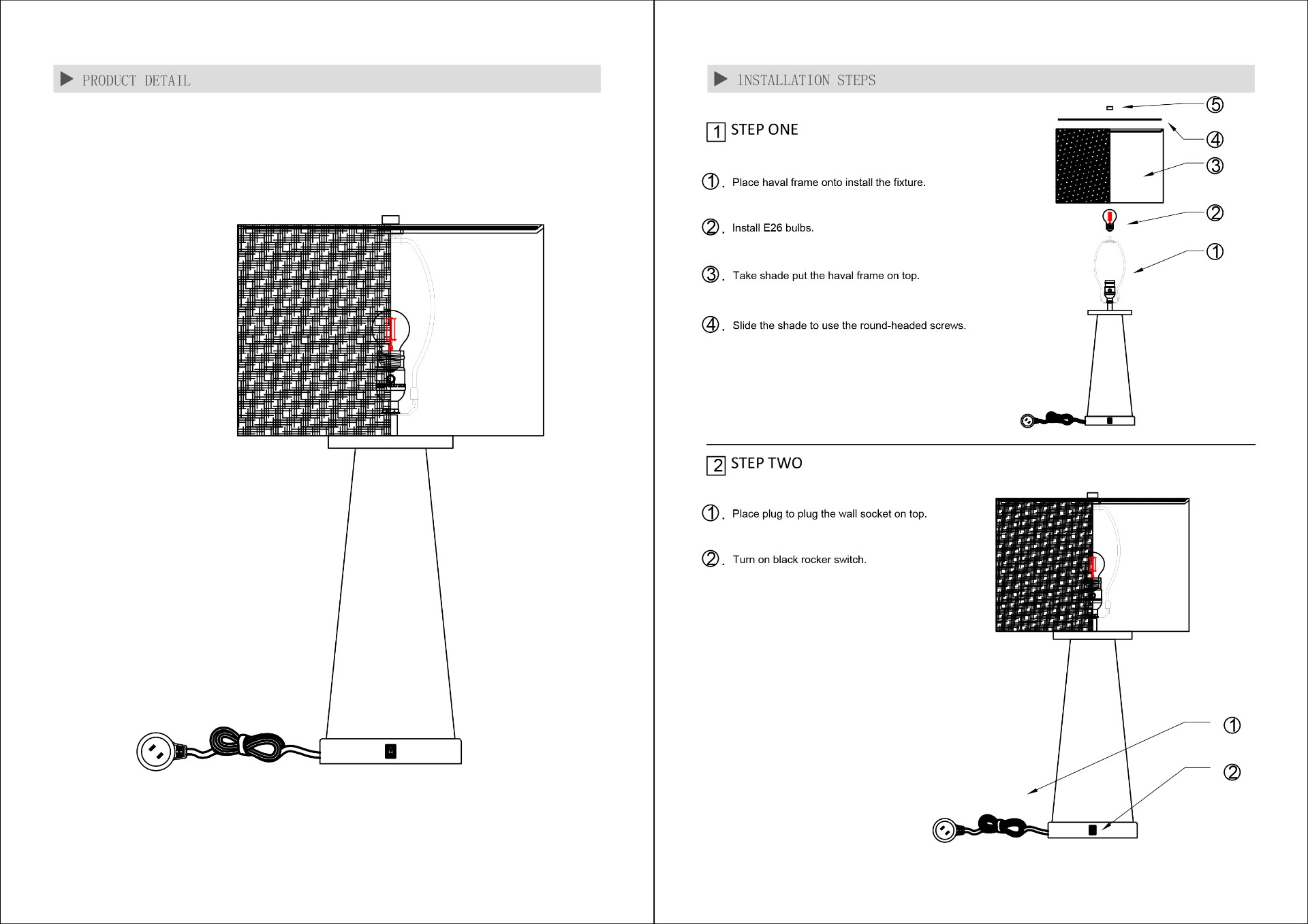 PRODUCT DETAIL

INSTALLATION STEPS

1 STEP ONE

①. Place haval frame onto install the fixture.

②. Install E26 bulbs.

③. Take shade put the haval frame on top.

④. Slide the shade to use the round-headed screws.

⑤
④
③
②
①

2 STEP TWO

①. Place plug to plug the wall socket on top.

②. Turn on black rocker switch.

①
②